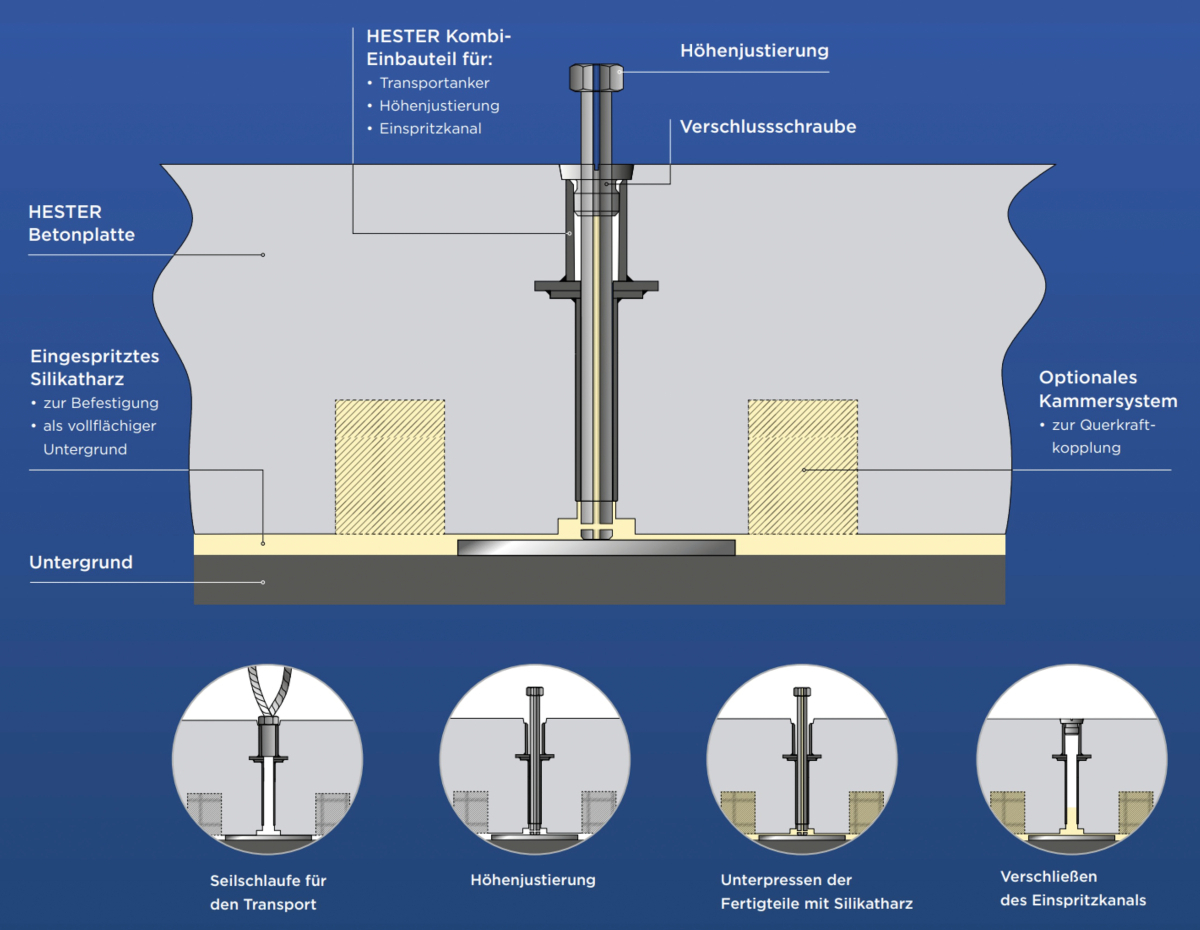 HESTER Kombi-Einbauteil für:
• Transportanker
• Höhenjustierung
• Einspritzkanal

Höhenjustierung

Verschlussschraube

HESTER Betonplatte

Eingespritztes Silikatharz
• zur Befestigung
• als vollflächiger Untergrund

Optionales Kammersystem
• zur Querkraftkopplung

Untergrund

Seilschlaufe für den Transport

Höhenjustierung

Unterpressen der Fertigteile mit Silikatharz

Verschließen des Einspritzkanals