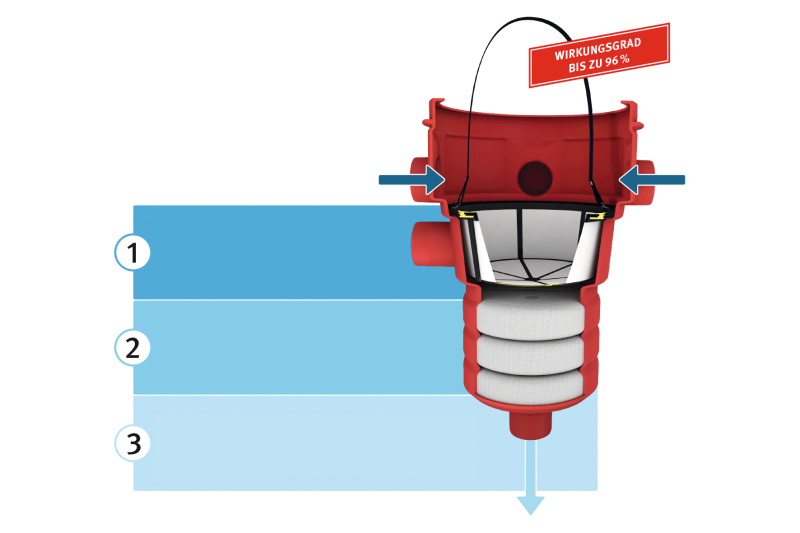 WIRKUNGSGRAD BIS ZU 96 %

1

2

3