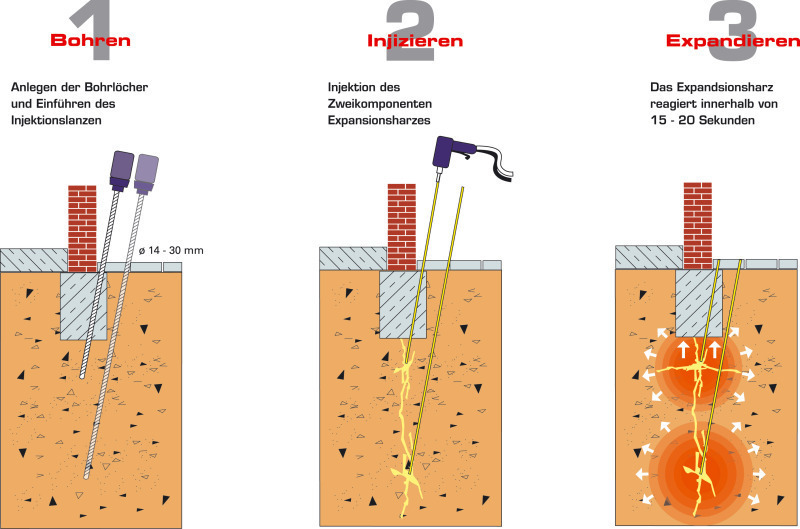 1
Bohren

Anlegen der Bohrlöcher und Einführen des Injektionslanzen

ø 14 - 30 mm

2
Injizieren

Injektion des Zweikomponenten Expansionsharzes

3
Expandieren

Das Expandsionsharz reagiert innerhalb von 15 - 20 Sekunden